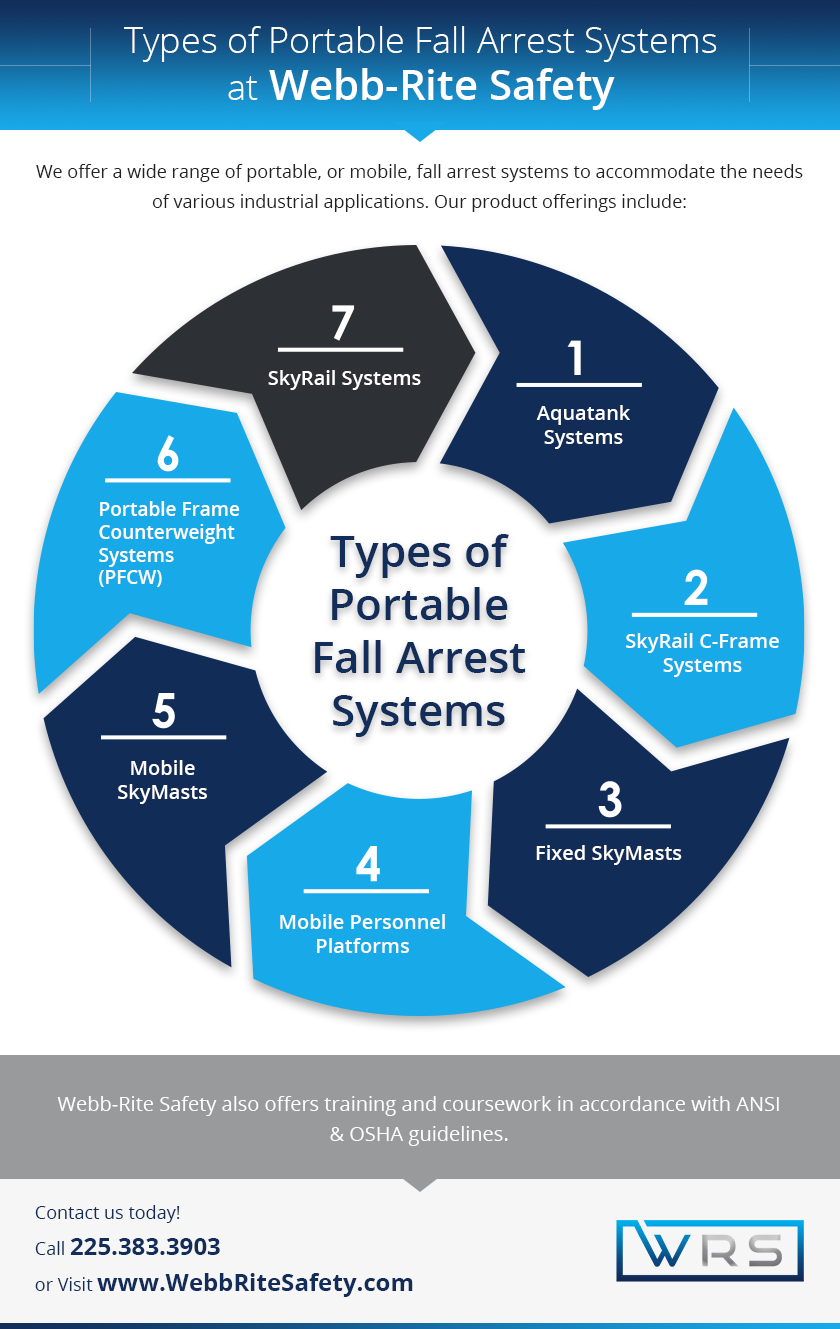 Types of Portable Fall Arrest Systems at Webb-Rite Safety

We offer a wide range of portable, or mobile, fall arrest systems to accommodate the needs of various industrial applications. Our product offerings include:

Types of Portable Fall Arrest Systems

1
Aquatank Systems

2
SkyRail C-Frame Systems

3
Fixed SkyMasts

4
Mobile Personnel Platforms

5
Mobile SkyMasts

6
Portable Frame Counterweight Systems (PFCW)

7
SkyRail Systems

Webb-Rite Safety also offers training and coursework in accordance with ANSI & OSHA guidelines.

Contact us today!
Call 225.383.3903
or Visit www.WebbRiteSafety.com

WRS