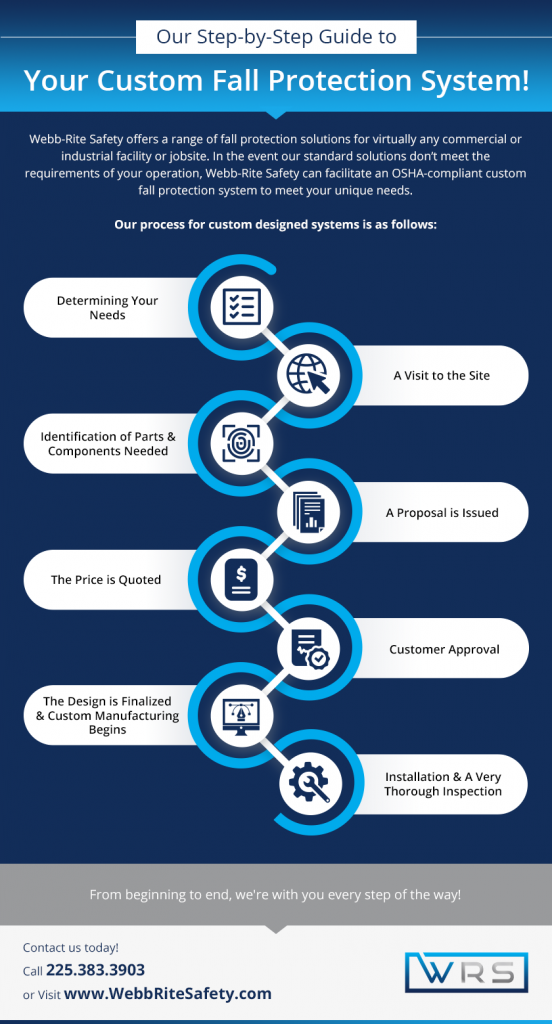 Our Step-by-Step Guide to

Your Custom Fall Protection System!

Webb-Rite Safety offers a range of fall protection solutions for virtually any commercial or industrial facility or jobsite. In the event our standard solutions don't meet the requirements of your operation, Webb-Rite Safety can facilitate an OSHA-compliant custom fall protection system to meet your unique needs.

Our process for custom designed systems is as follows:

Determining Your Needs

A Visit to the Site

Identification of Parts & Components Needed

A Proposal is Issued

The Price is Quoted

Customer Approval

The Design is Finalized & Custom Manufacturing Begins

Installation & A Very Thorough Inspection

From beginning to end, we're with you every step of the way!

Contact us today!

Call 225.383.3903

or Visit www.WebbRiteSafety.com

WRS