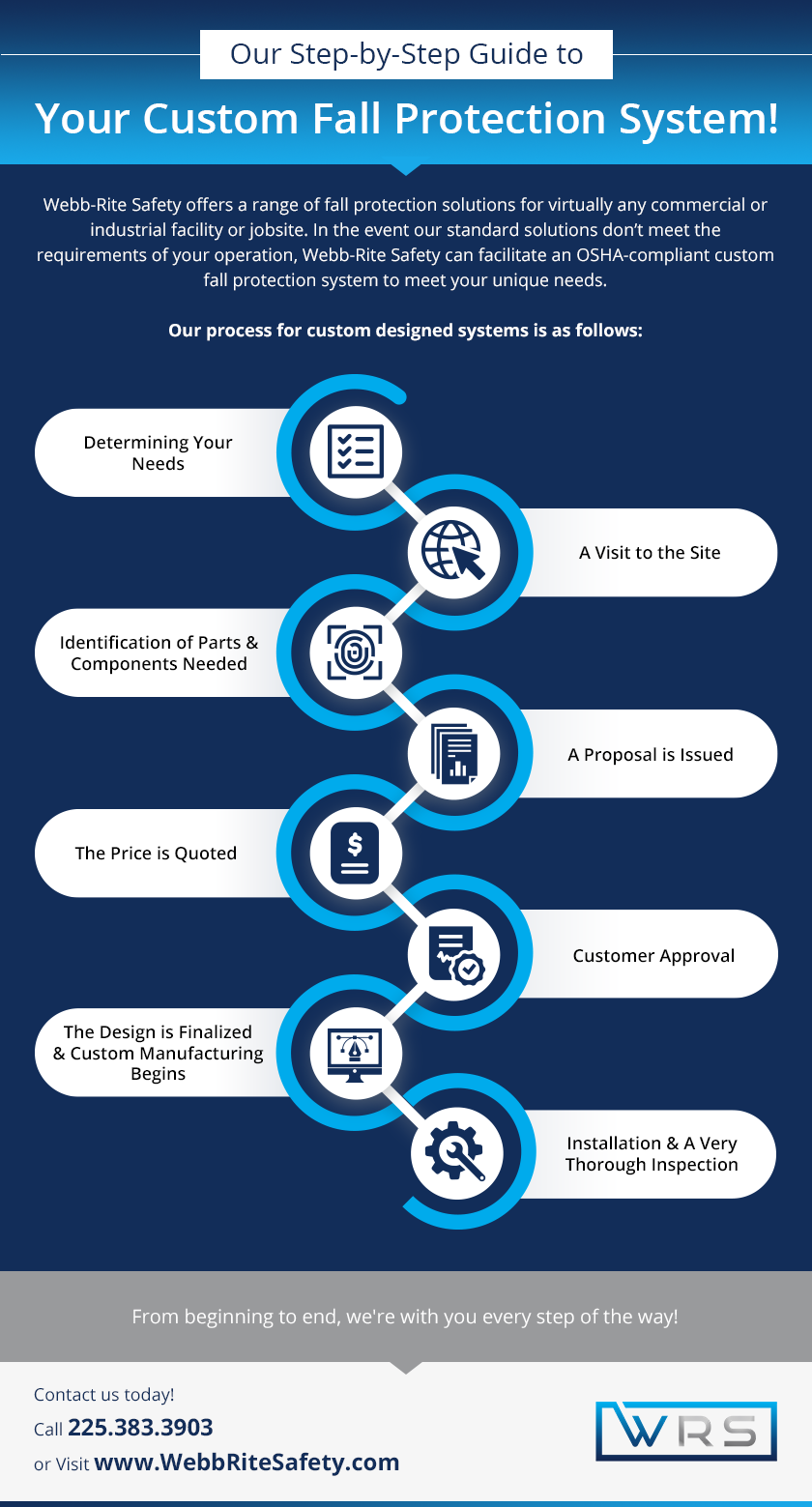 Our Step-by-Step Guide to

Your Custom Fall Protection System!

Webb-Rite Safety offers a range of fall protection solutions for virtually any commercial or industrial facility or jobsite. In the event our standard solutions don't meet the requirements of your operation, Webb-Rite Safety can facilitate an OSHA-compliant custom fall protection system to meet your unique needs.

Our process for custom designed systems is as follows:

Determining Your Needs

A Visit to the Site

Identification of Parts & Components Needed

A Proposal is Issued

The Price is Quoted

Customer Approval

The Design is Finalized & Custom Manufacturing Begins

Installation & A Very Thorough Inspection

From beginning to end, we're with you every step of the way!

Contact us today!
Call 225.383.3903
or Visit www.WebbRiteSafety.com

WRS